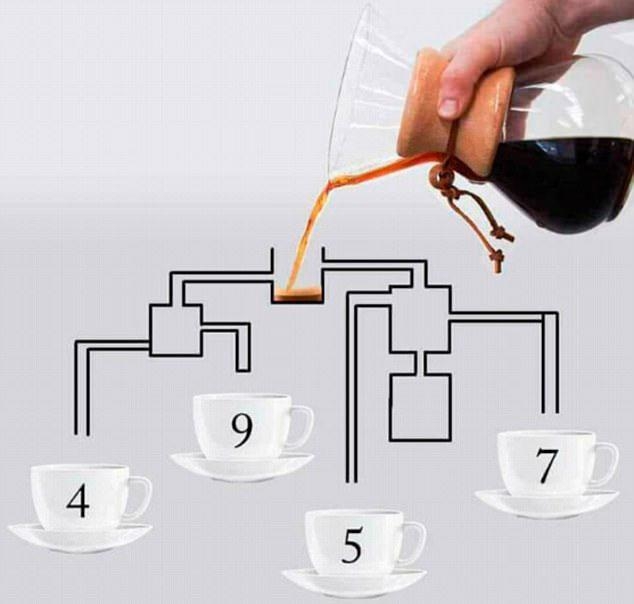 9
4
5
7